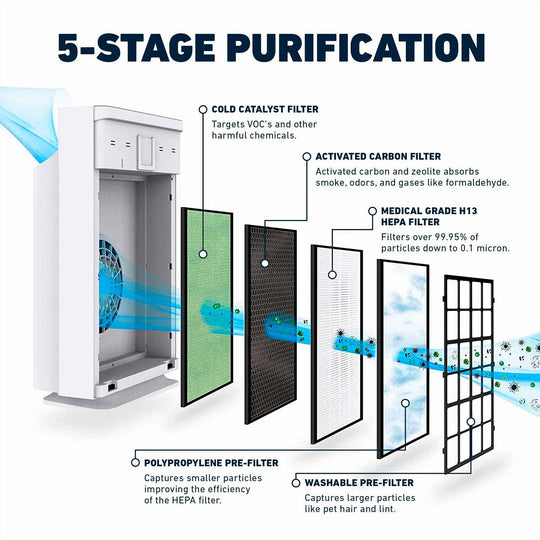 5-STAGE PURIFICATION

COLD CATALYST FILTER
Targets VOC's and other harmful chemicals.

ACTIVATED CARBON FILTER
Activated carbon and zeolite absorbs smoke, odors, and gases like formaldehyde.

MEDICAL GRADE H13 HEPA FILTER
Filters over 99.95% of particles down to 0.1 micron.

POLYPROPYLENE PRE-FILTER
Captures smaller particles improving the efficiency of the HEPA filter.

WASHABLE PRE-FILTER
Captures larger particles like pet hair and lint.