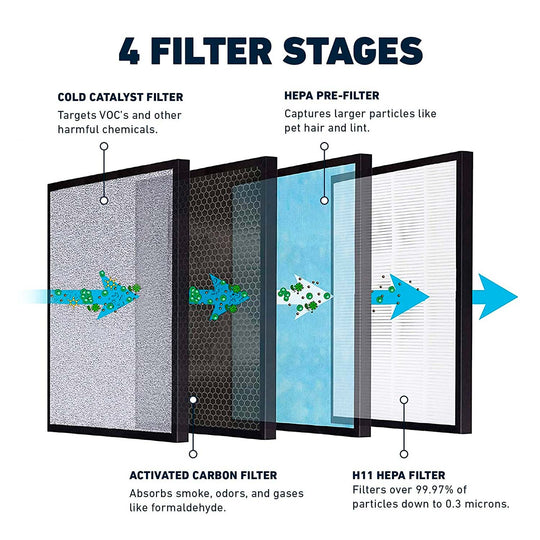 4 FILTER STAGES

COLD CATALYST FILTER
Targets VOC's and other harmful chemicals.

HEPA PRE-FILTER
Captures larger particles like pet hair and lint.

ACTIVATED CARBON FILTER
Absorbs smoke, odors, and gases like formaldehyde.

H11 HEPA FILTER
Filters over 99.97% of particles down to 0.3 microns.